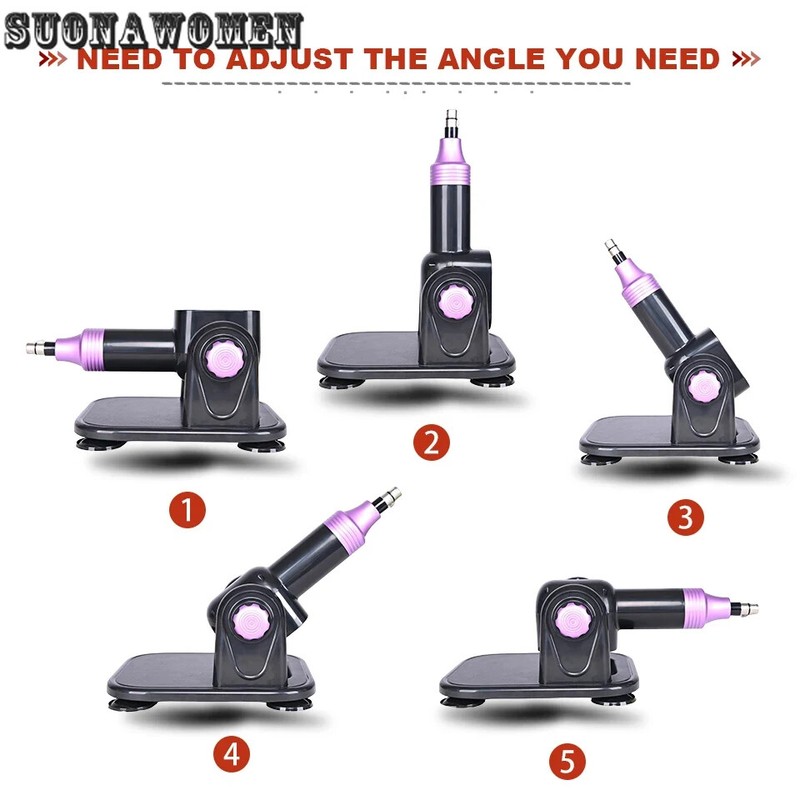 SUONAWOMEN

»» NEED TO ADJUST THE ANGLE YOU NEED »»

1

2

3

4

5