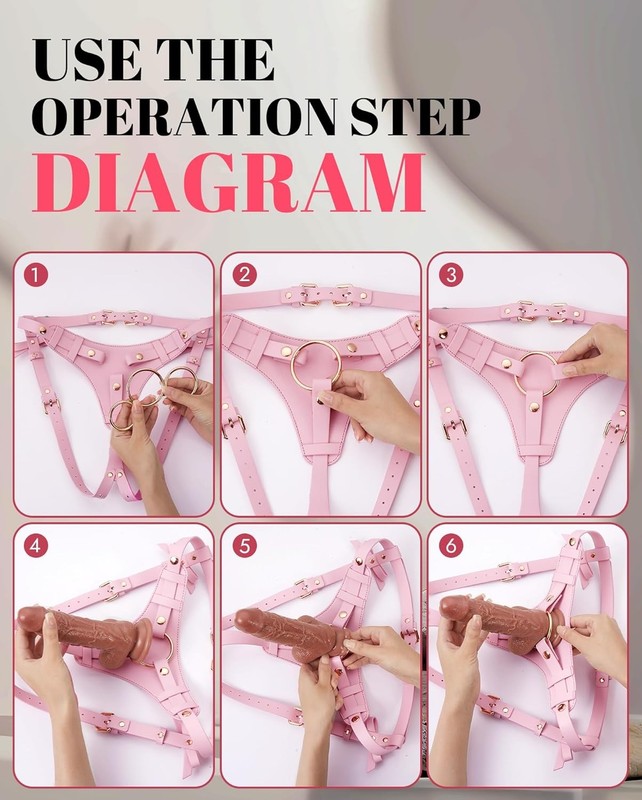 USE THE OPERATION STEP DIAGRAM

1

2

3

4

5

6