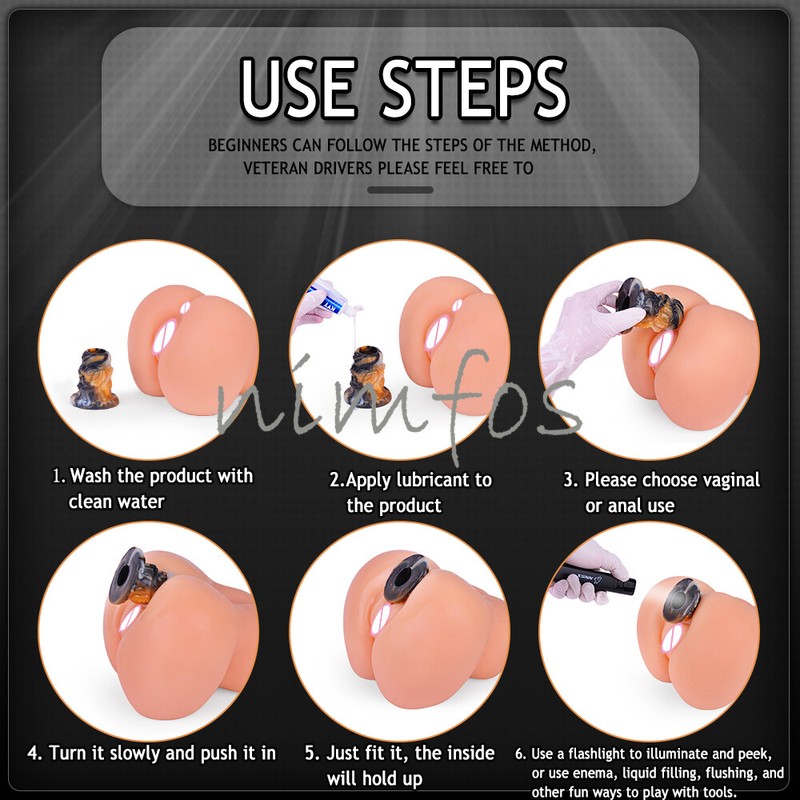 USE STEPS

BEGINNERS CAN FOLLOW THE STEPS OF THE METHOD, VETERAN DRIVERS PLEASE FEEL FREE TO

nimfos

1. Wash the product with clean water

2.Apply lubricant to the product

3. Please choose vaginal or anal use

4. Turn it slowly and push it in

5. Just fit it, the inside will hold up

6. Use a flashlight to illuminate and peek, or use enema, liquid filling, flushing, and other fun ways to play with tools.