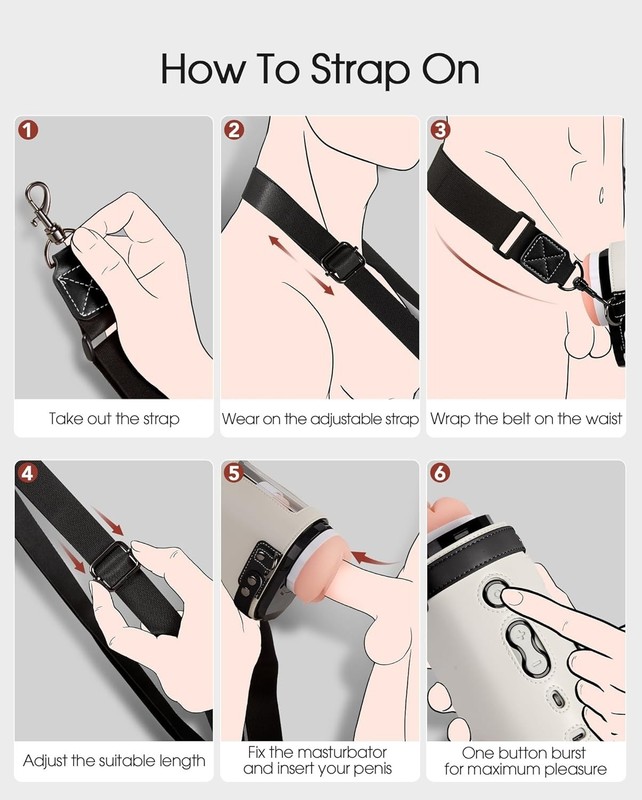 How To Strap On

1
Take out the strap

2
Wear on the adjustable strap

3
Wrap the belt on the waist

4
Adjust the suitable length

5
Fix the masturbator and insert your penis

6
One button burst for maximum pleasure