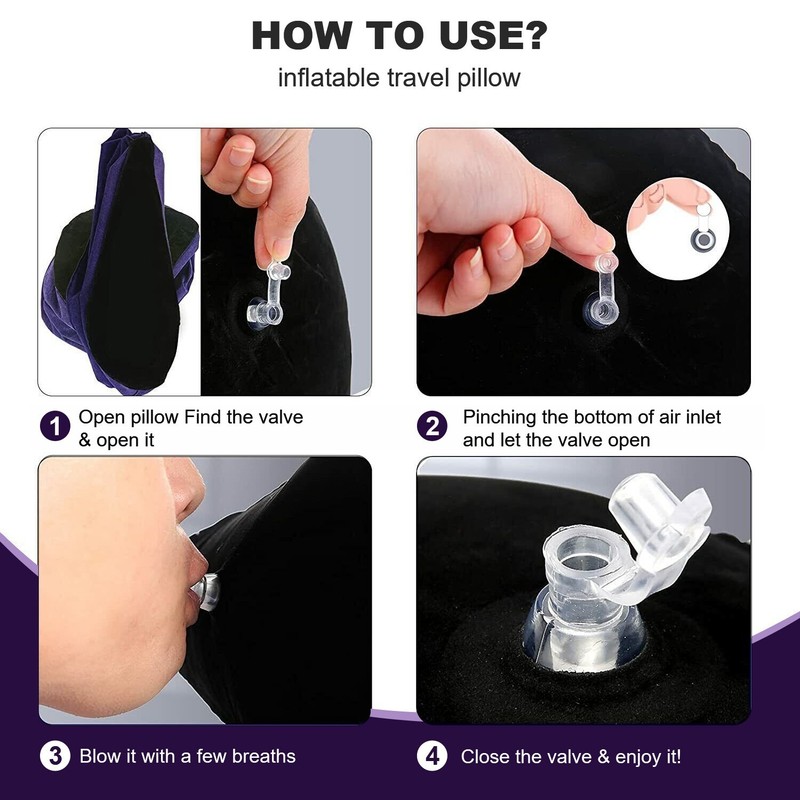 HOW TO USE?
inflatable travel pillow

1 Open pillow Find the valve & open it

2 Pinching the bottom of air inlet and let the valve open

3 Blow it with a few breaths

4 Close the valve & enjoy it!